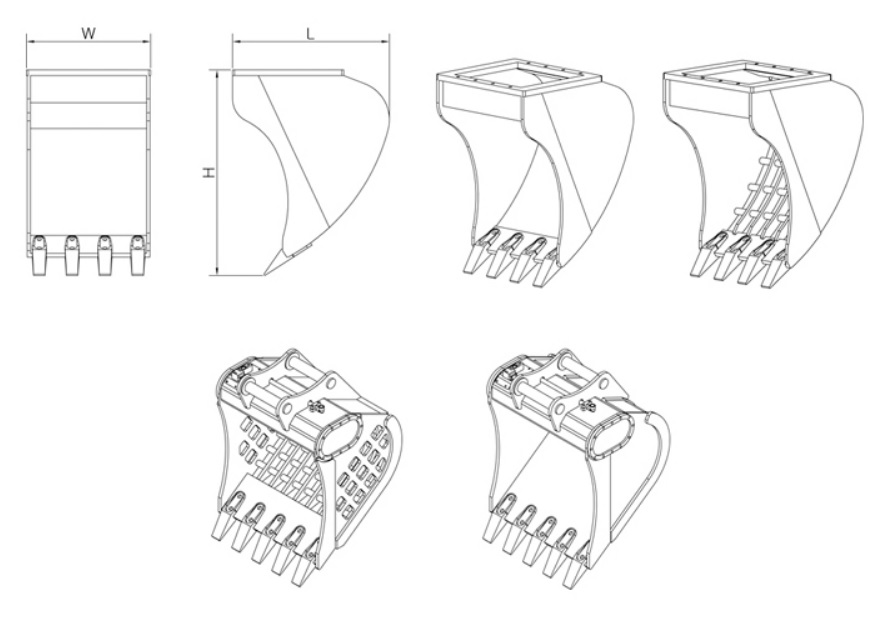 W

L

H